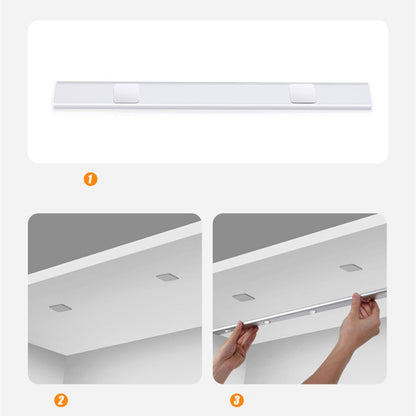 1

2

3