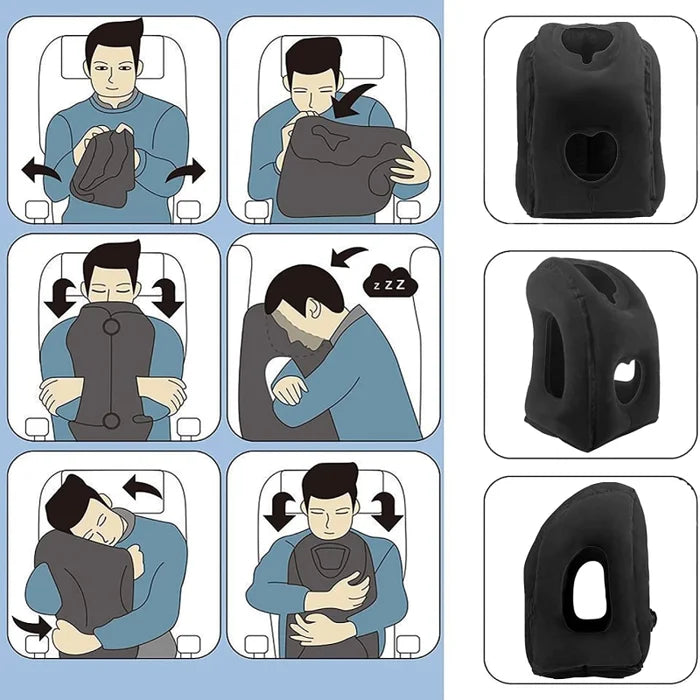 z Z Z