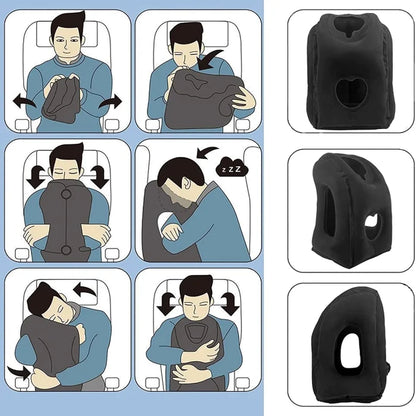 z Z Z